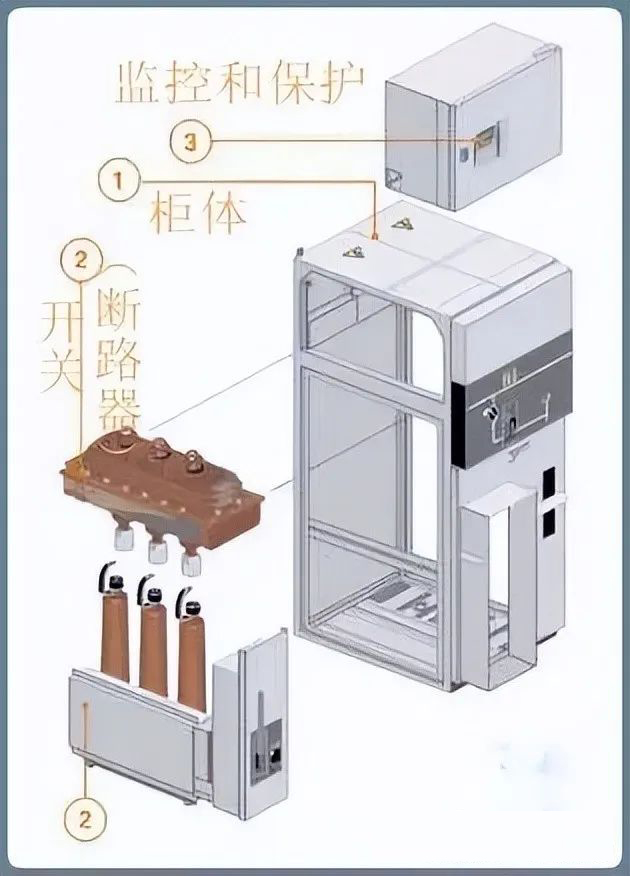 监控和保护

3

1

柜体

2

开关

断路器

2