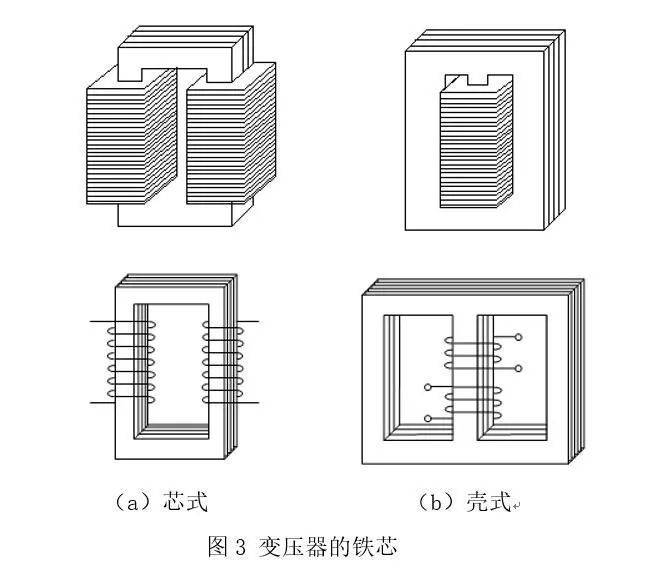 （a）芯式

（b）壳式

图 3 变压器的铁芯