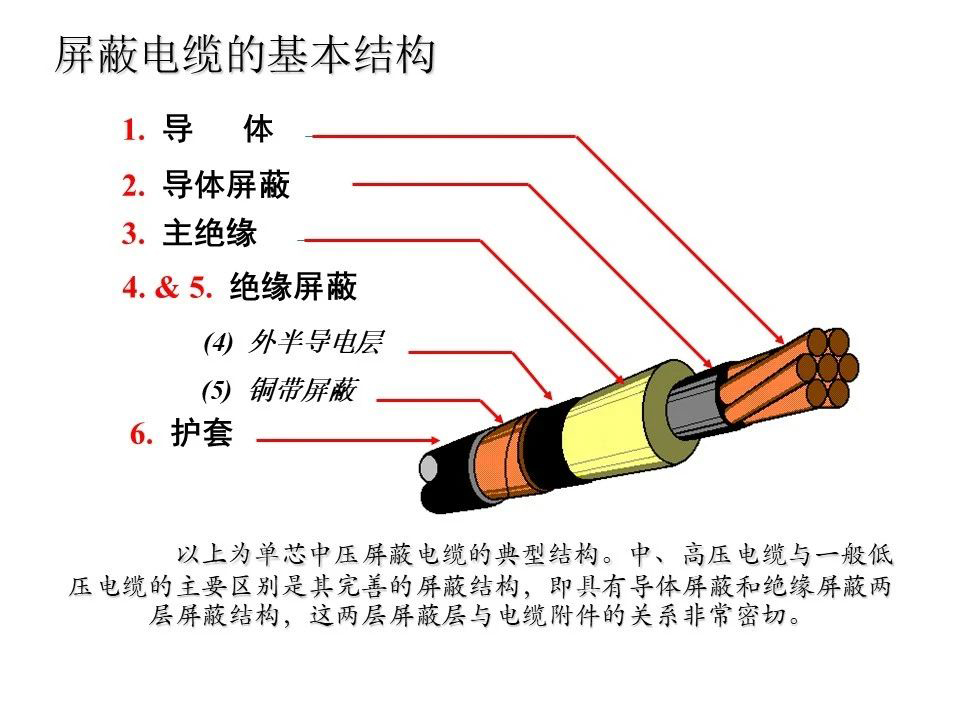 屏蔽电缆的基本结构

1. 导　体

2. 导体屏蔽

3. 主绝缘

4. & 5. 绝缘屏蔽

(4) 外半导电层

(5) 铜带屏蔽

6. 护套

以上为单芯中压屏蔽电缆的典型结构。中、高压电缆与一般低压电缆的主要区别是其完善的屏蔽结构，即具有导体屏蔽和绝缘屏蔽两层屏蔽结构，这两层屏蔽层与电缆附件的关系非常密切。